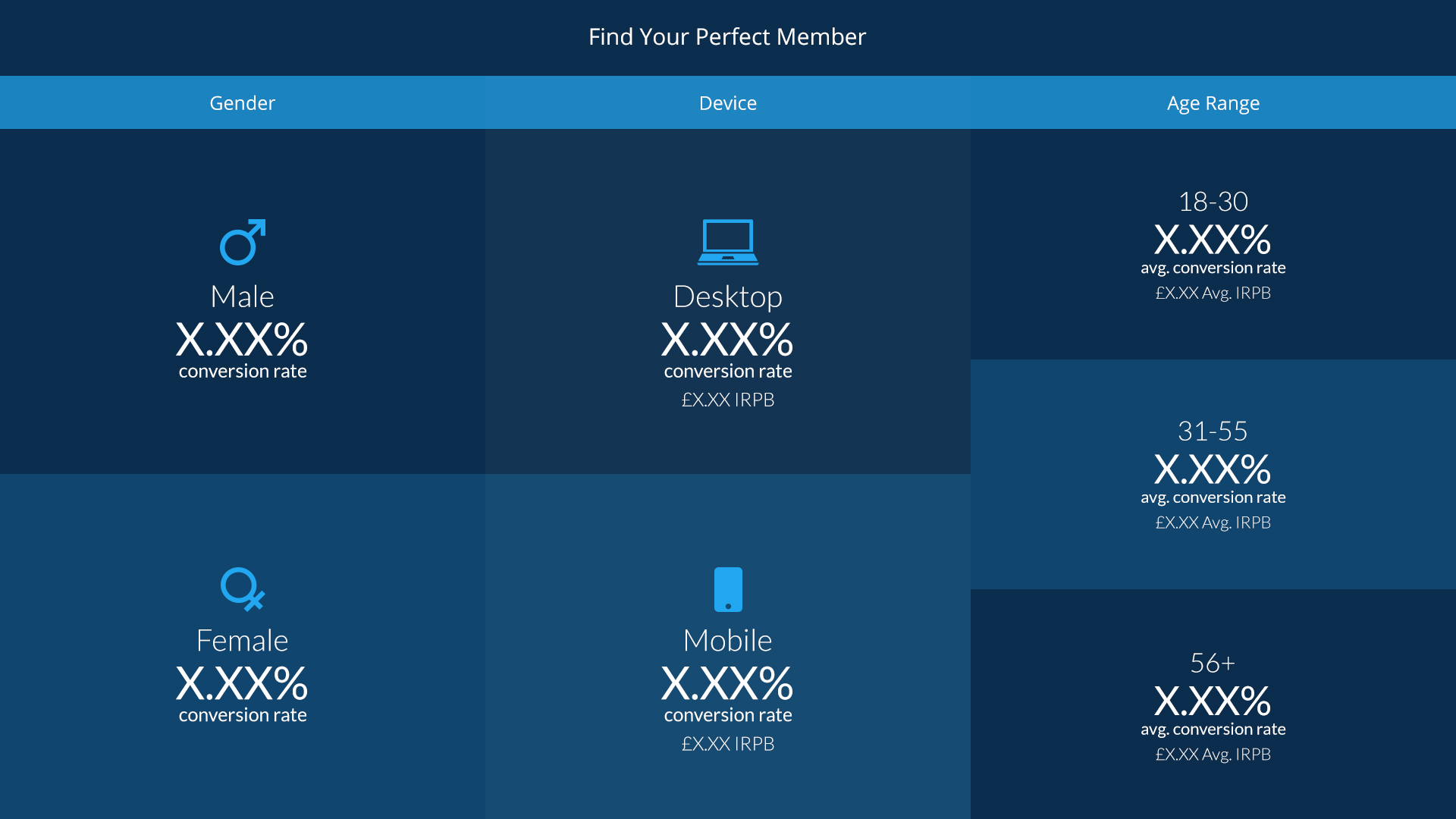 Find Your Perfect Member

Gender

Male
X.XX%
conversion rate

Female
X.XX%
conversion rate

Device

Desktop
X.XX%
conversion rate
£X.XX IRPB

Mobile
X.XX%
conversion rate
£X.XX IRPB

Age Range

18-30
X.XX%
avg. conversion rate
£X.XX Avg. IRPB

31-55
X.XX%
avg. conversion rate
£X.XX Avg. IRPB

56+
X.XX%
avg. conversion rate
£X.XX Avg. IRPB